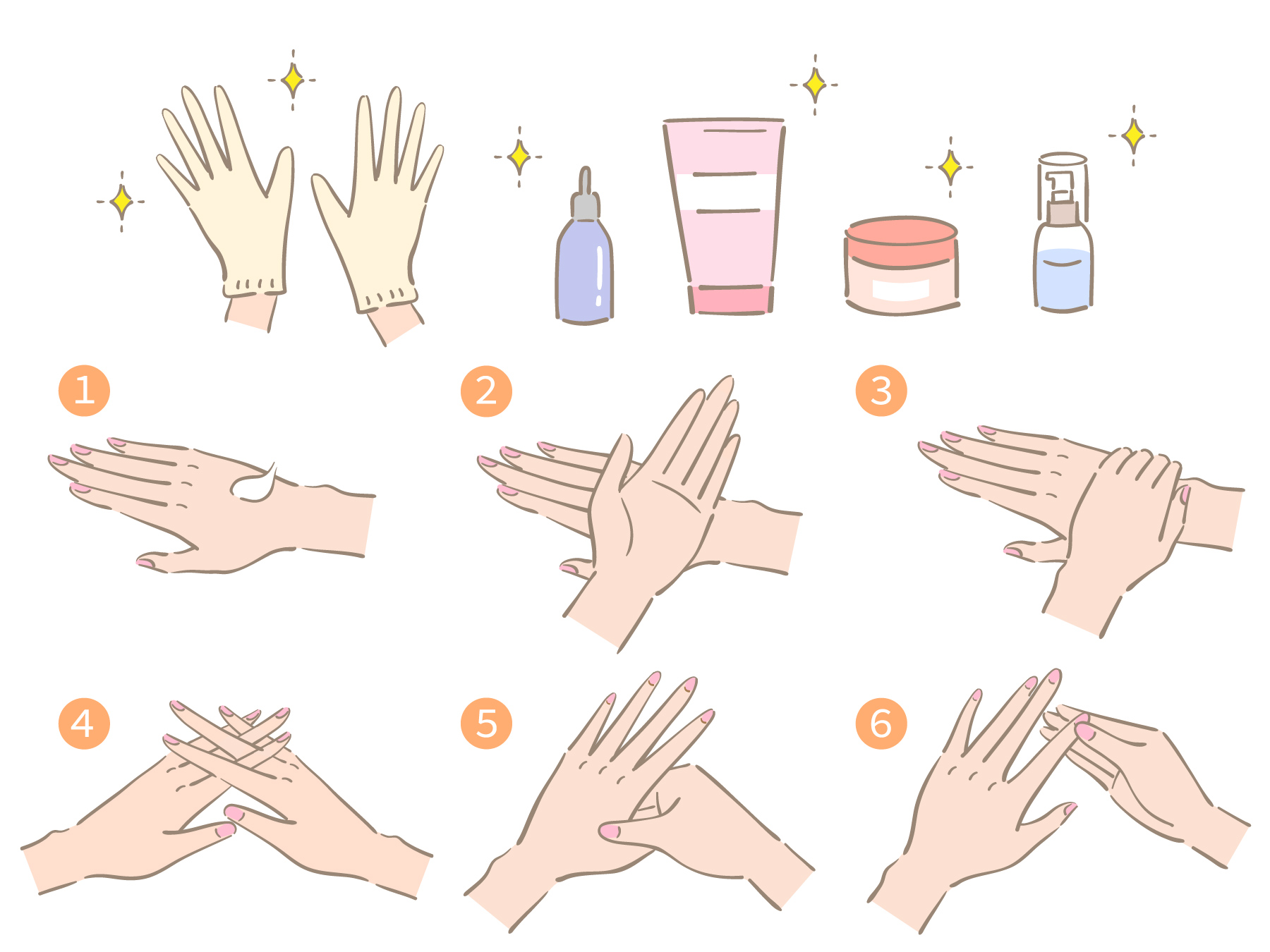 1

2

3

4

5

6