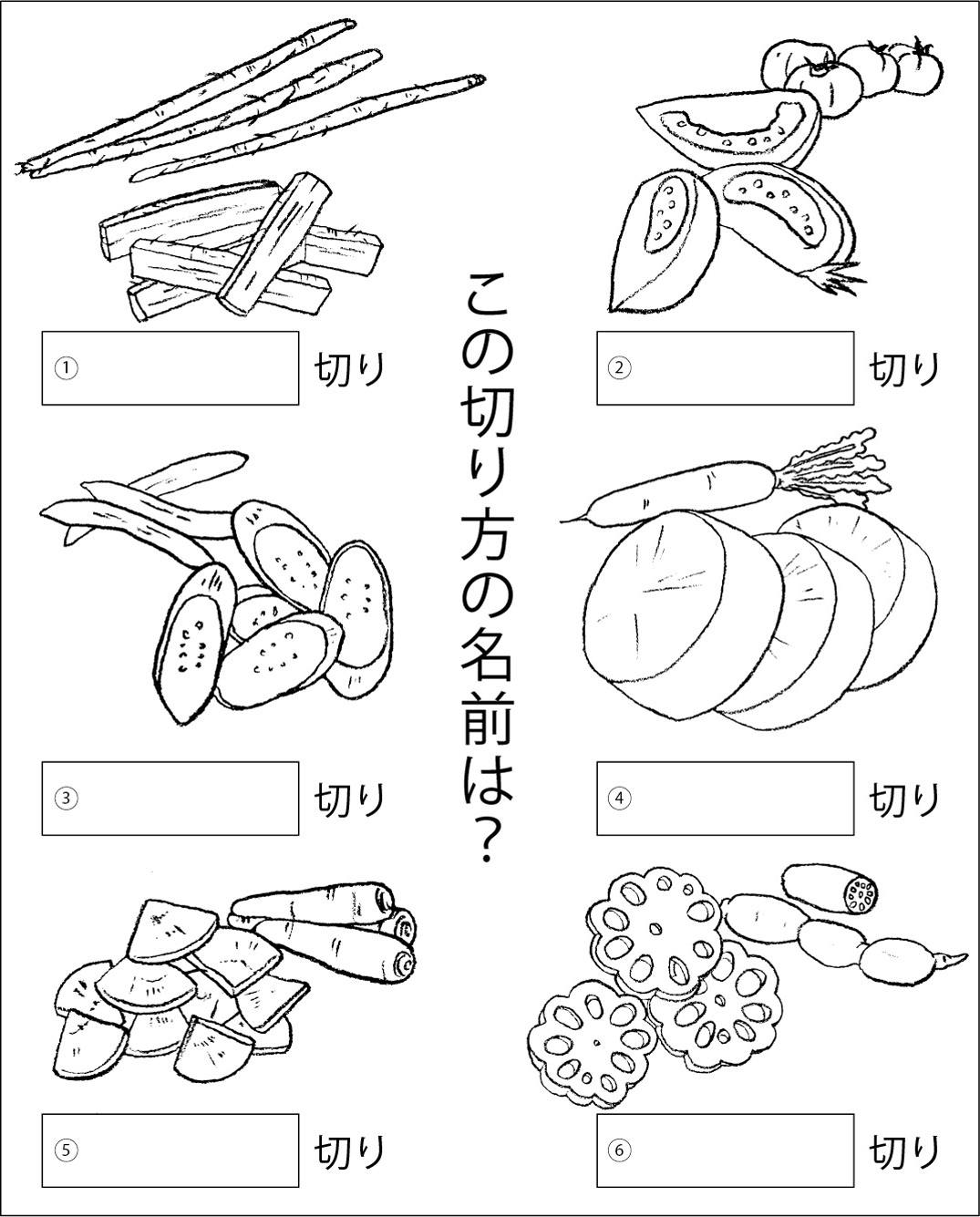 この切り方の名前は？

① 切り

② 切り

③ 切り

④ 切り

⑤ 切り

⑥ 切り