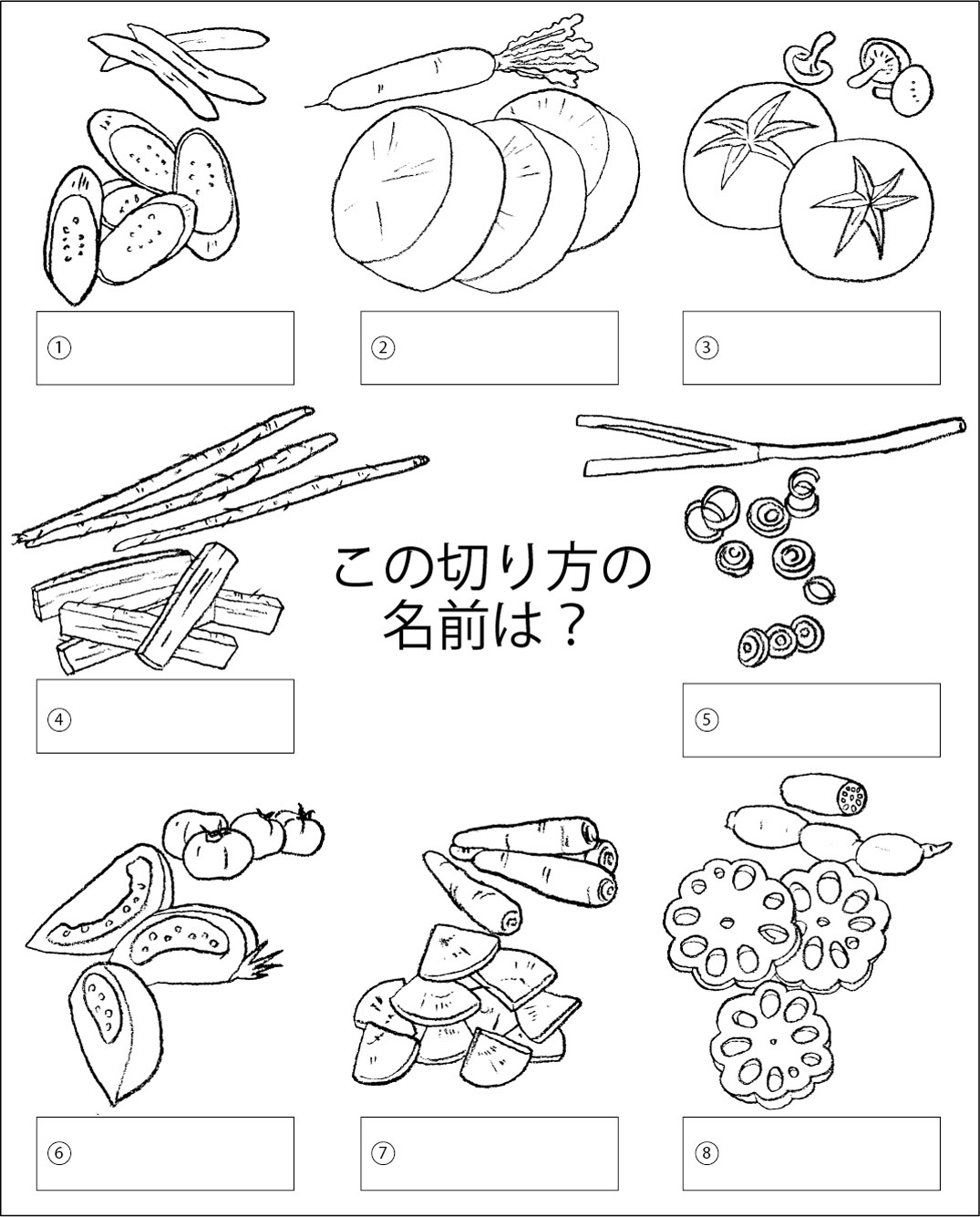 ①

②

③

この切り方の名前は？

④

⑤

⑥

⑦

⑧