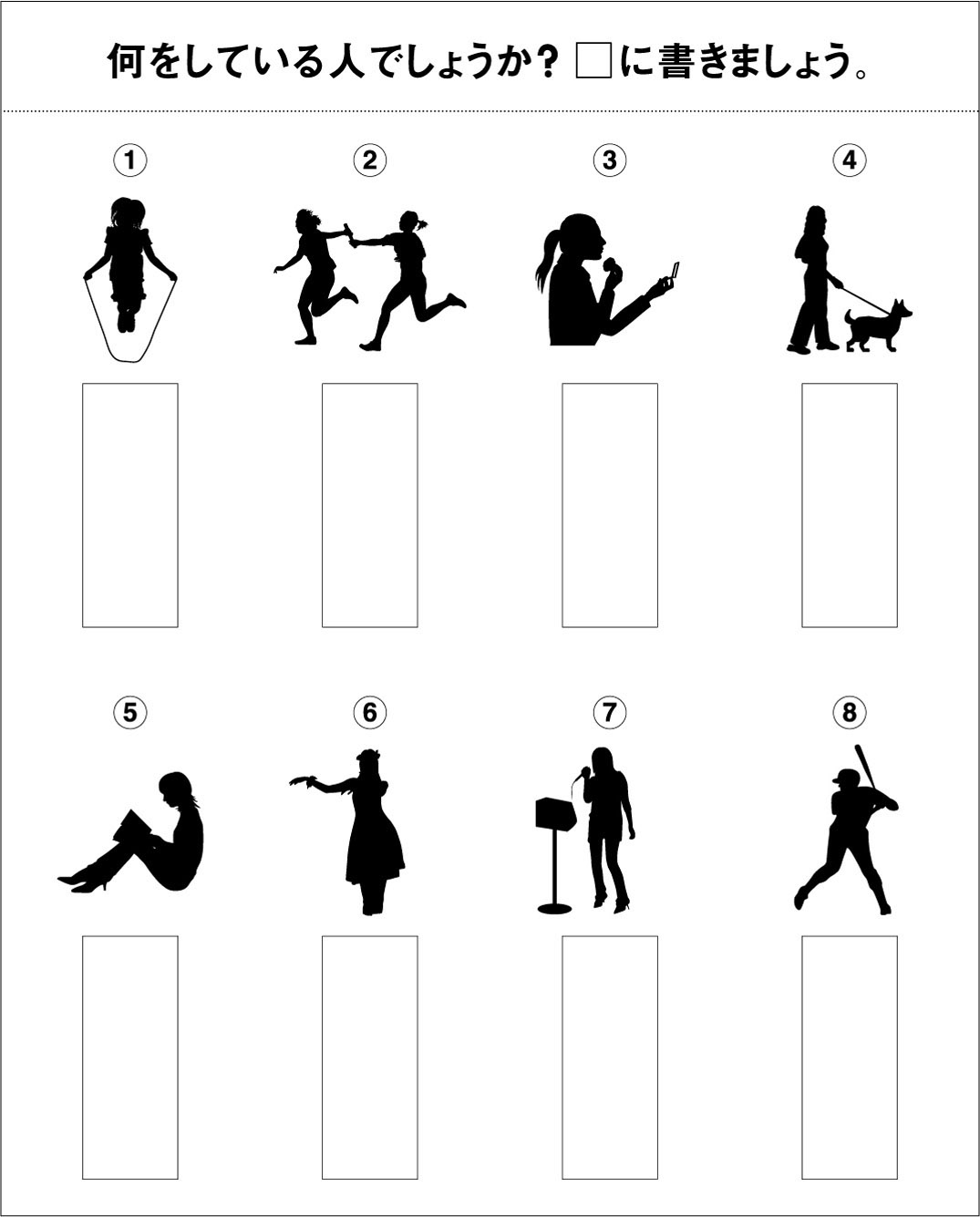 何をしている人でしょうか？ □に書きましょう。

①

②

③

④

⑤

⑥

⑦

⑧