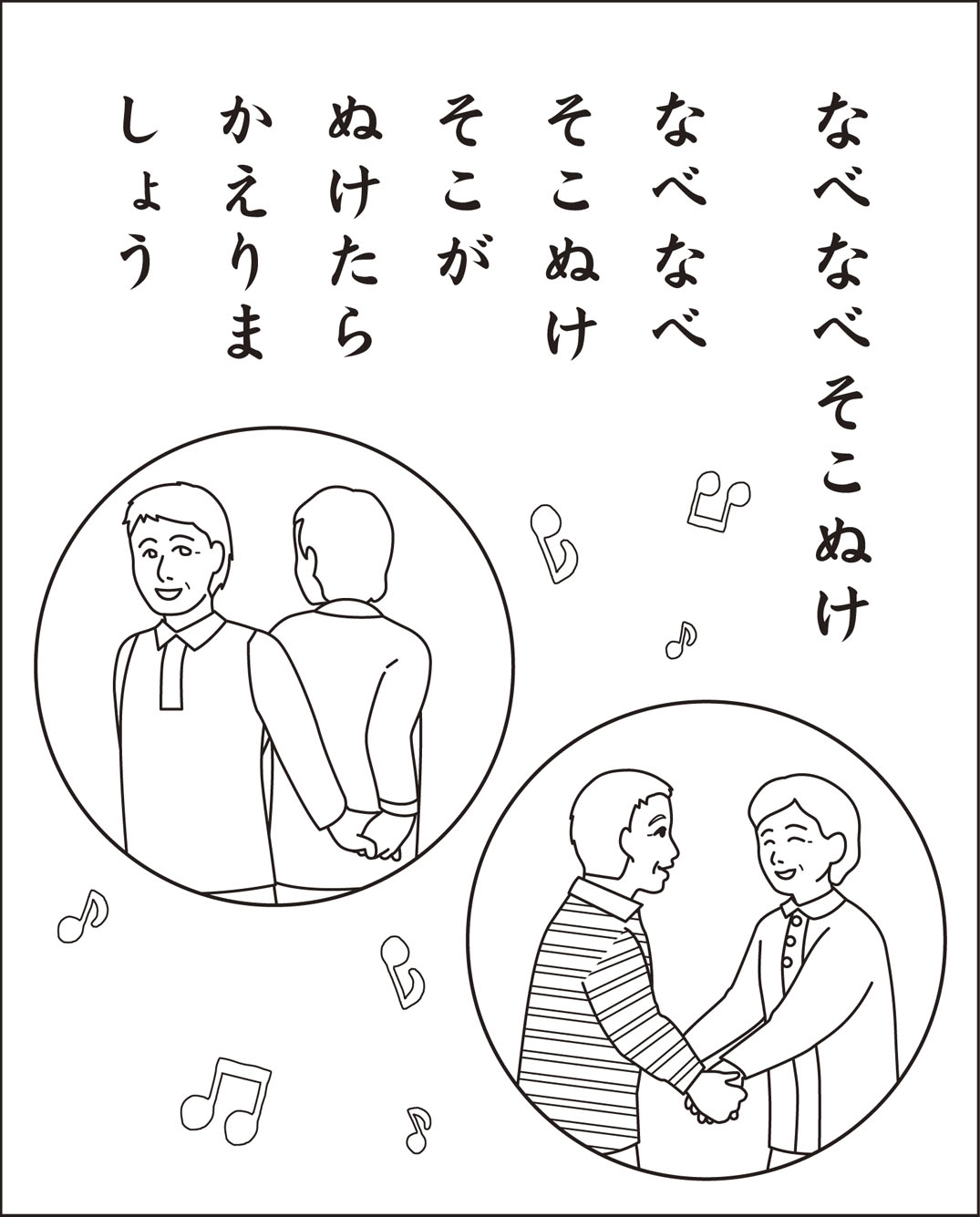 なべなべそこぬけ
なべなべ
そこぬけ
そこが
ぬけたら
かえりま
しょう