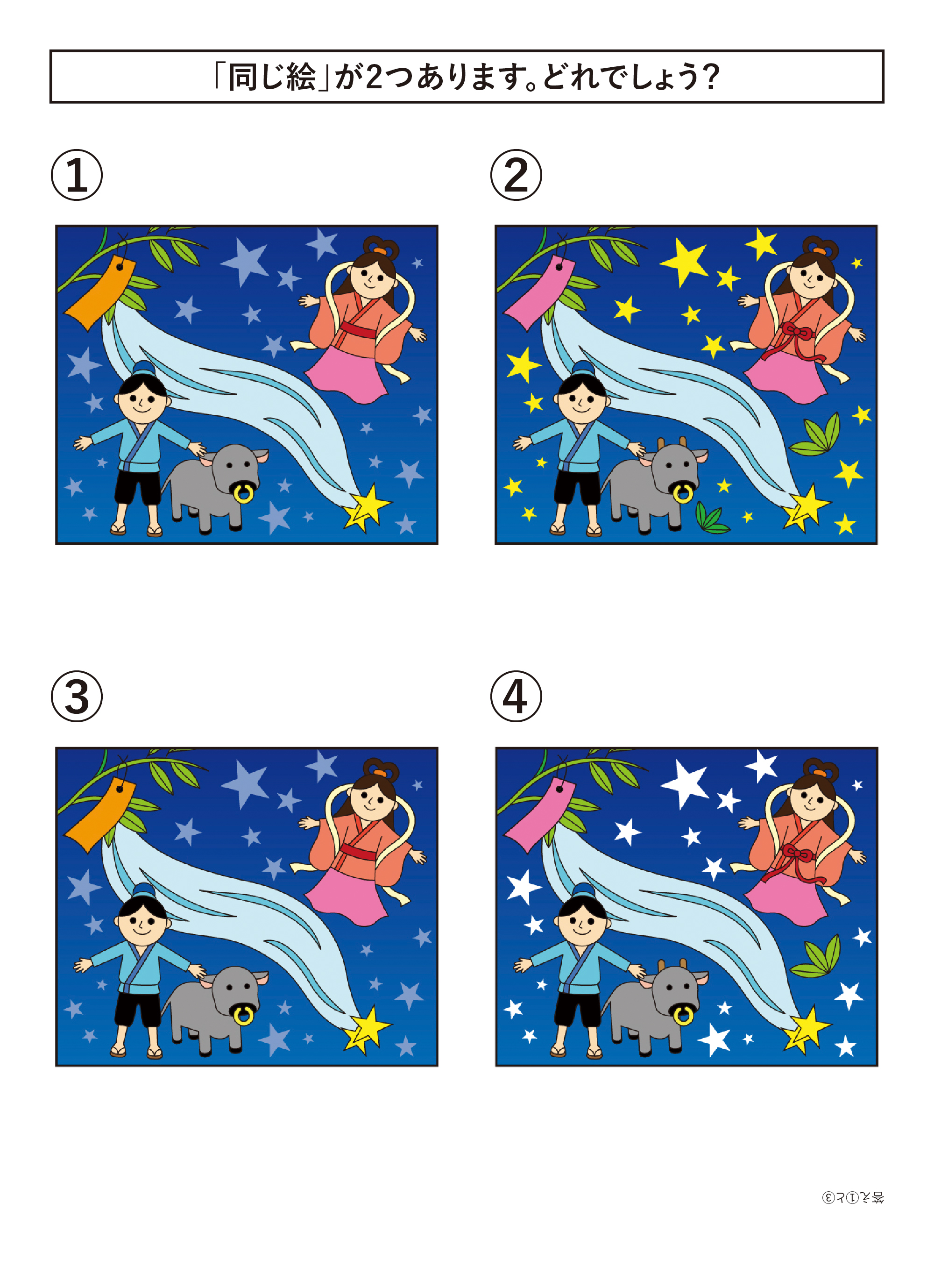 「同じ絵」が2つあります。どれでしょう？

①

②

③

④

答え①と③