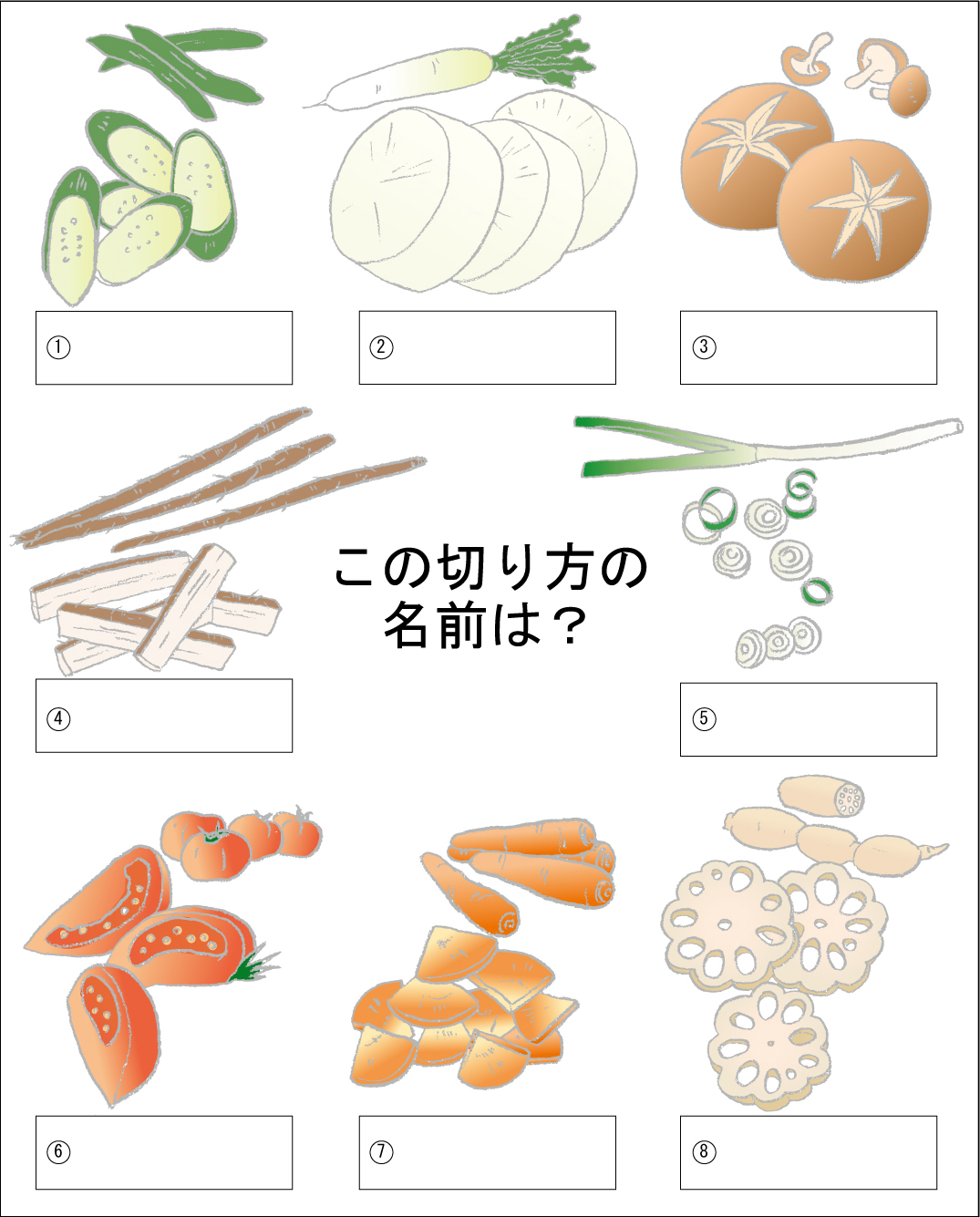 ①

②

③

この切り方の名前は？

④

⑤

⑥

⑦

⑧