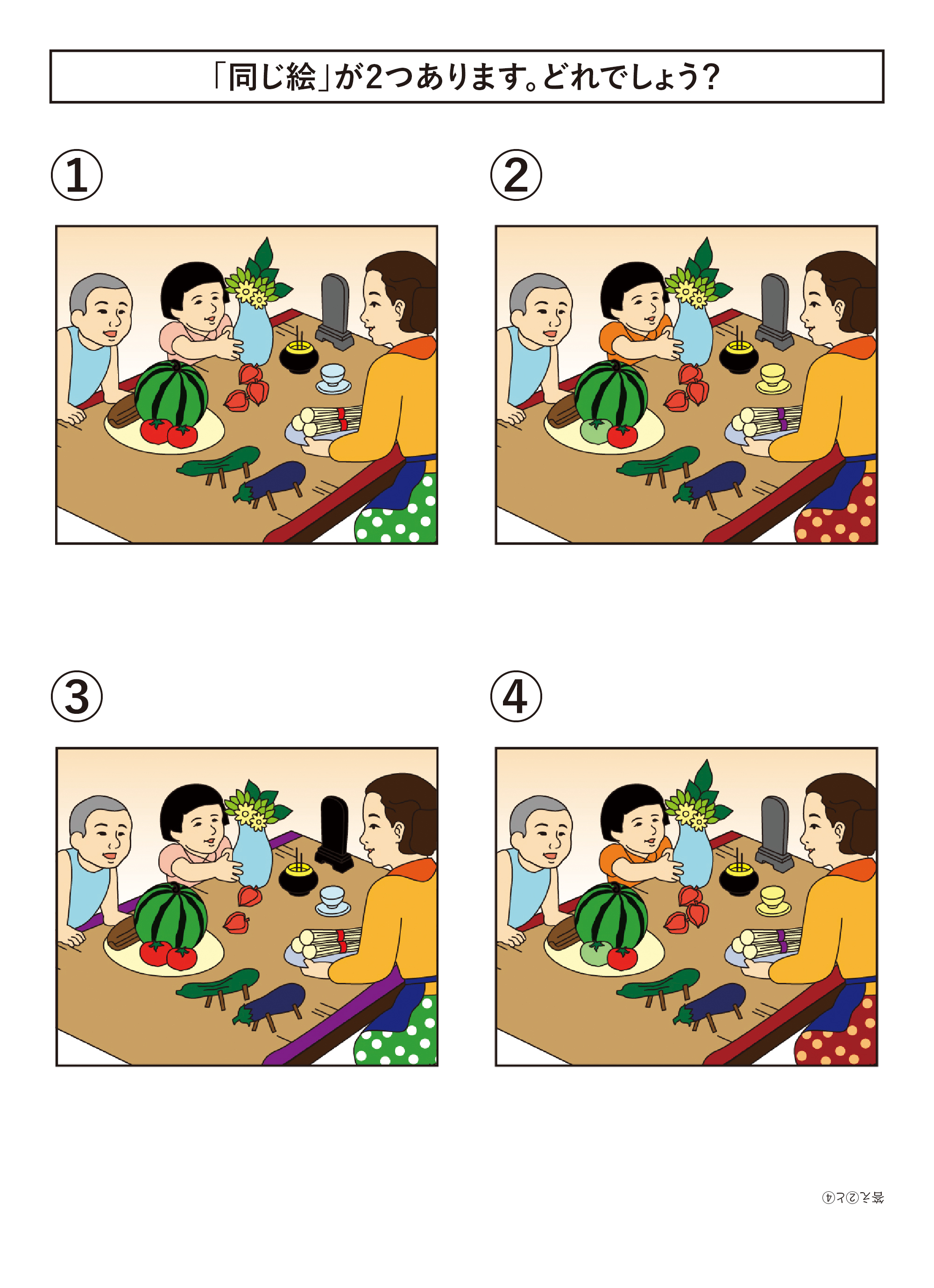 「同じ絵」が2つあります。どれでしょう？

①

②

③

④

答え②と④