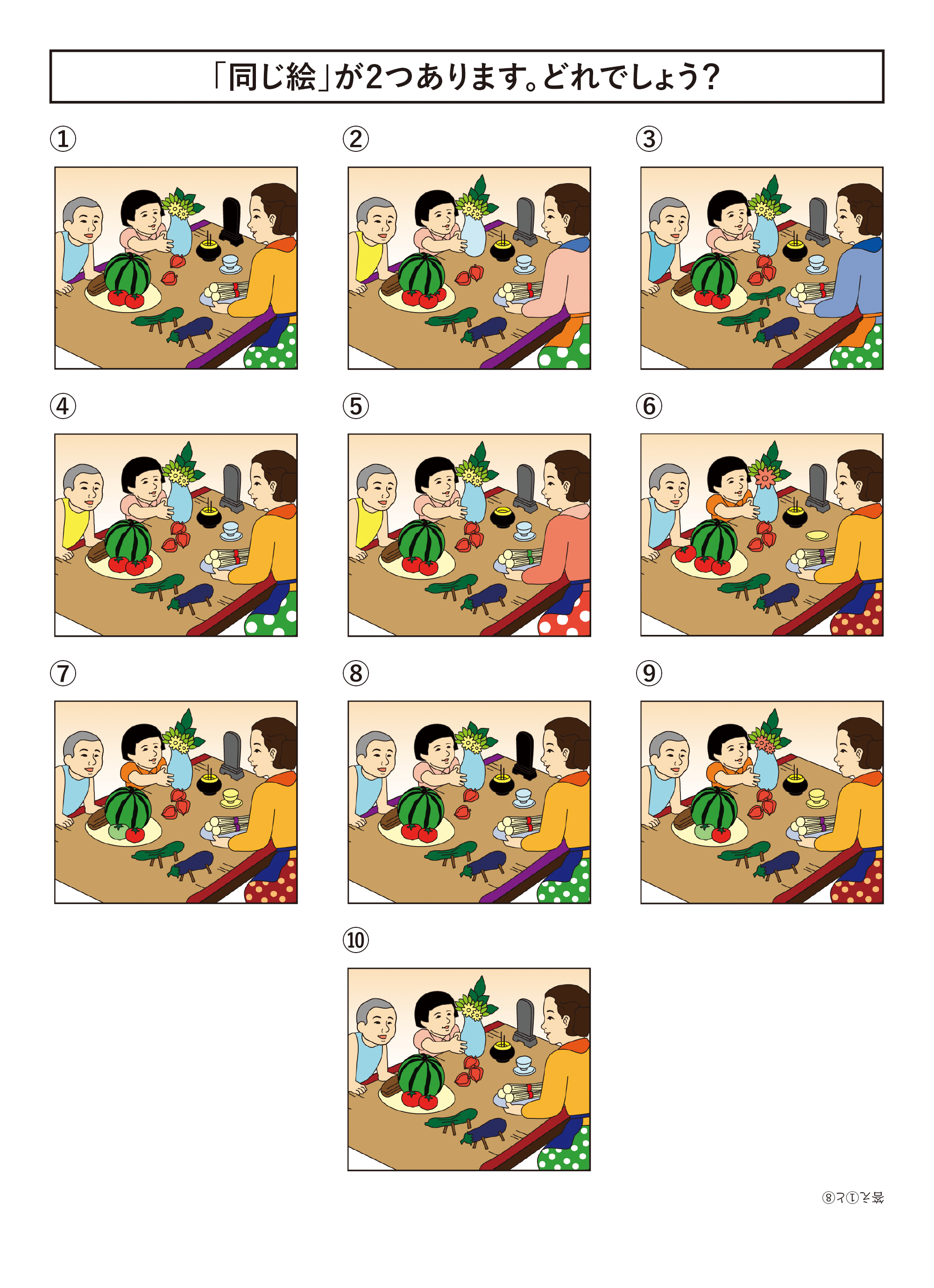 「同じ絵」が2つあります。どれでしょう?

①

②

③

④

⑤

⑥

⑦

⑧

⑨

⑩

答え①と⑧