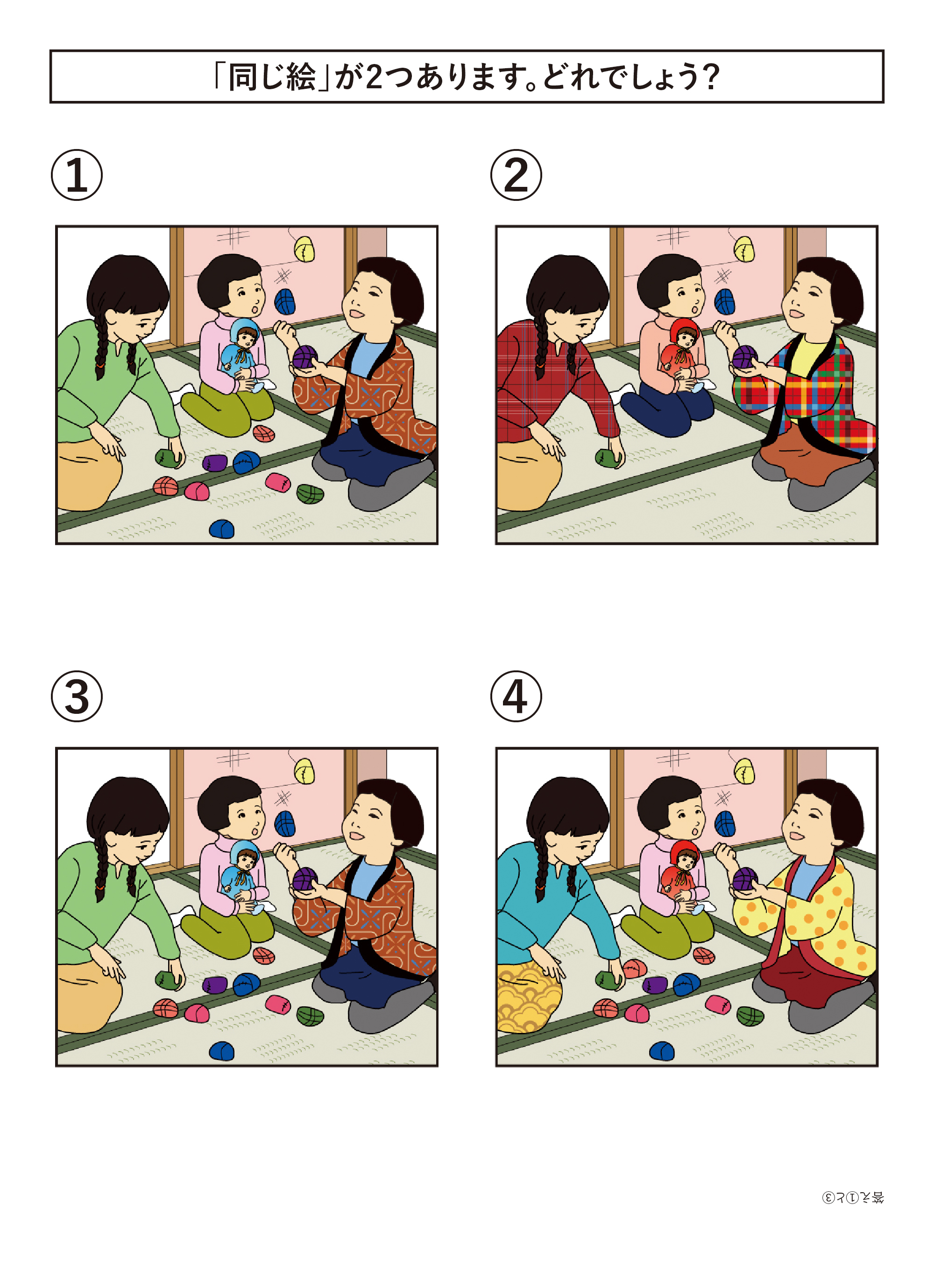 「同じ絵」が2つあります。どれでしょう？

①

②

③

④

答え①と③