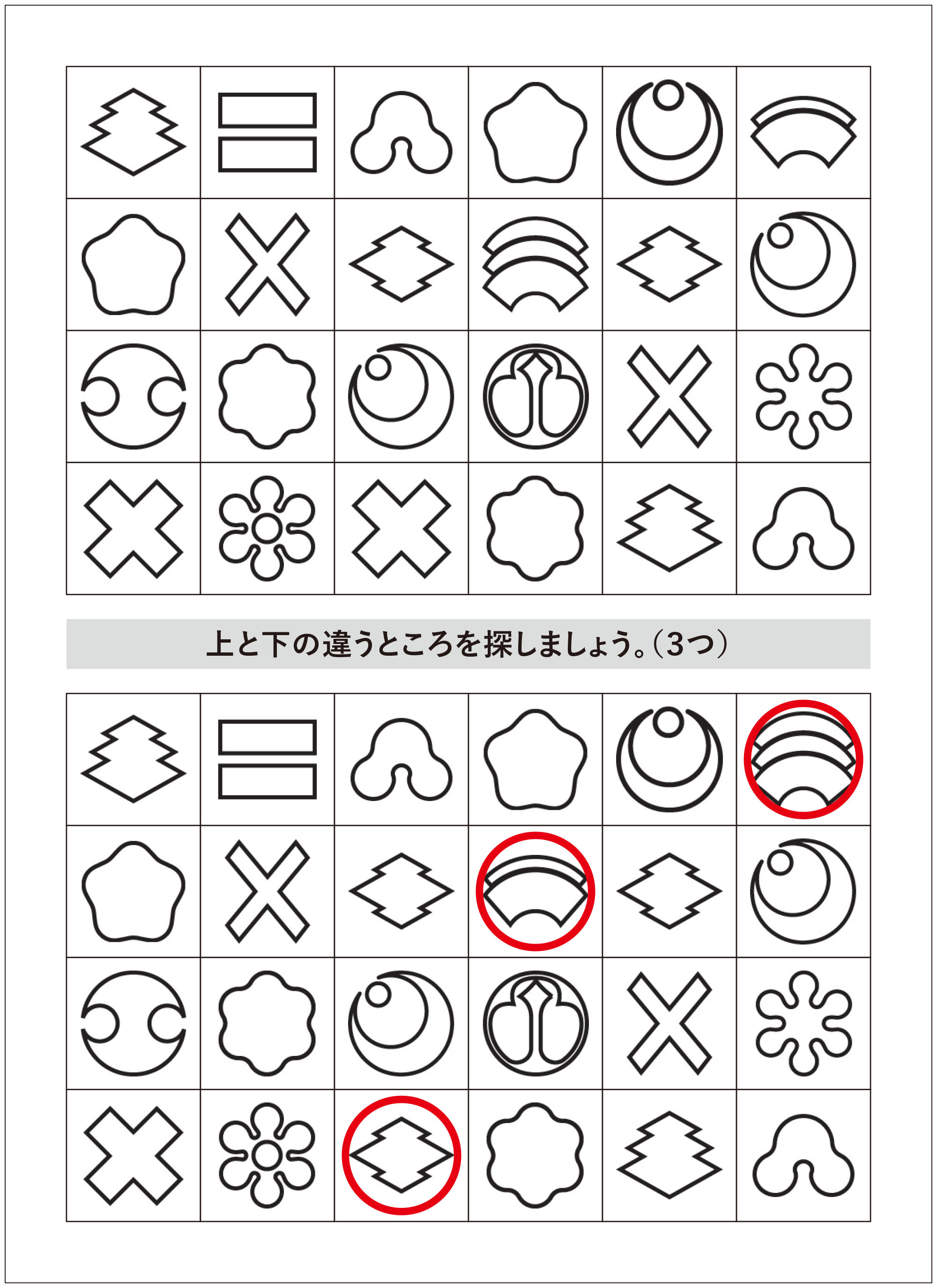 上と下の違うところを探しましょう。（3つ）